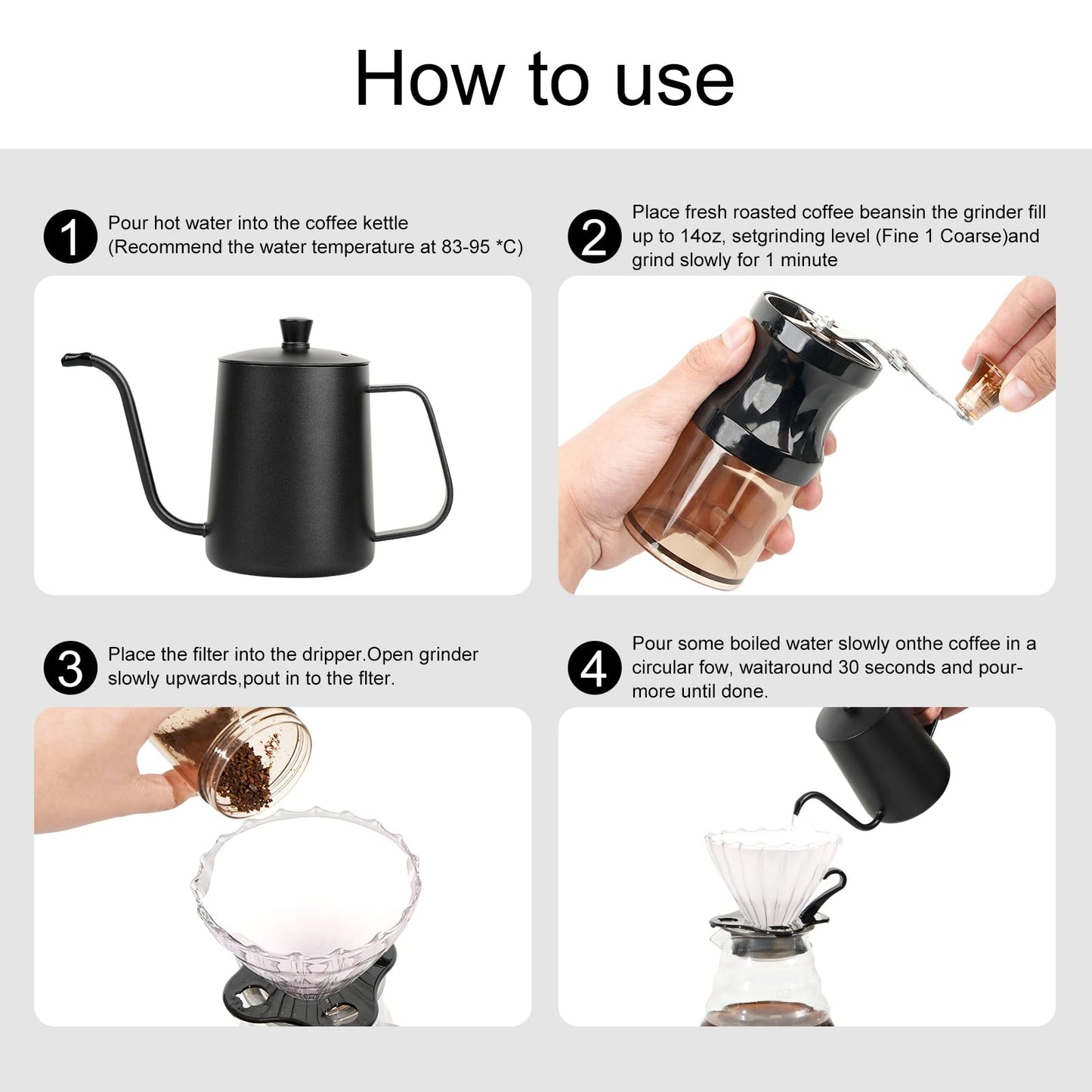 How to use

1 Pour hot water into the coffee kettle (Recommend the water temperature at 83-95 *C)

2 Place fresh roasted coffee beansin the grinder fill up to 14oz, setgrinding level (Fine 1 Coarse)and grind slowly for 1 minute

3 Place the filter into the dripper.Open grinder slowly upwards,pout in to the flter.

4 Pour some boiled water slowly onthe coffee in a circular fow, waitaround 30 seconds and pour-more until done.